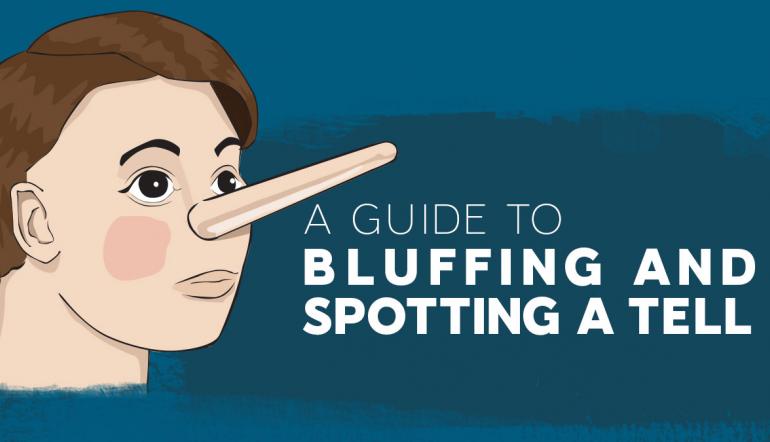 A GUIDE TO
BLUFFING AND SPOTTING A TELL